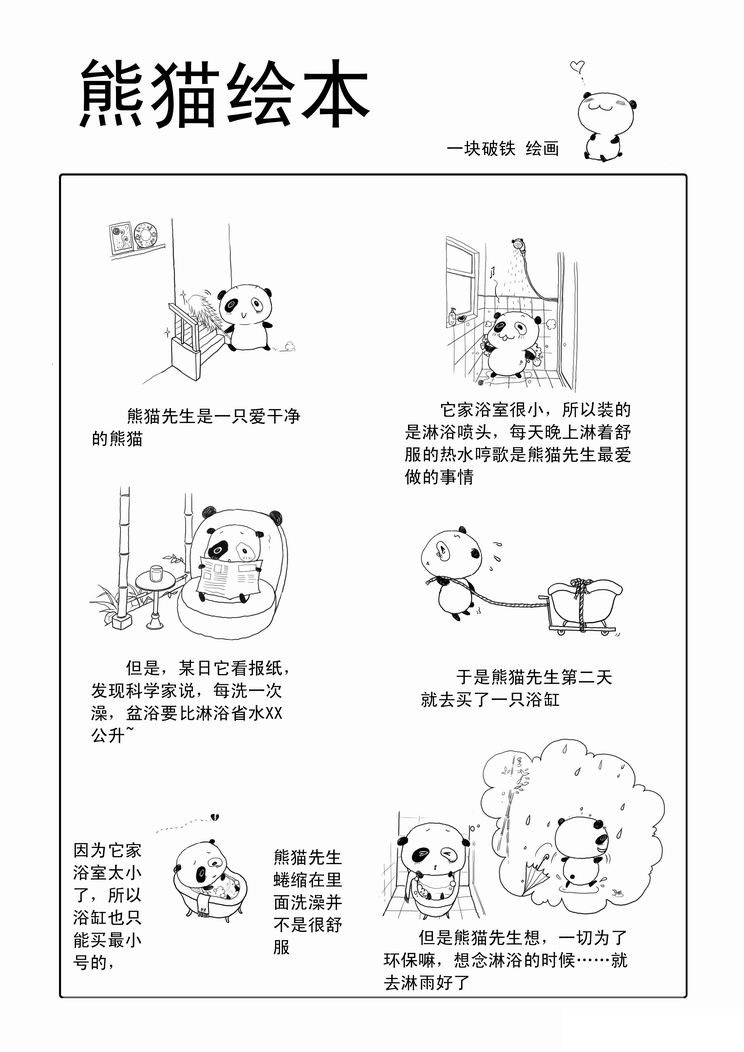 熊猫绘本

一块破铁 绘画

熊猫先生是一只爱干净的熊猫

它家浴室很小，所以装的是淋浴喷头，每天晚上淋着舒服的热水哼歌是熊猫先生最爱做的事情

但是，某日它看报纸，发现科学家说，每洗一次澡，盆浴要比淋浴省水XX公升~

于是熊猫先生第二天就去买了一只浴缸

因为它家浴室太小了，所以浴缸也只能买最小号的，

熊猫先生蜷缩在里面洗澡并不是很舒服

但是熊猫先生想，一切为了环保嘛，想念淋浴的时候……就去淋雨好了